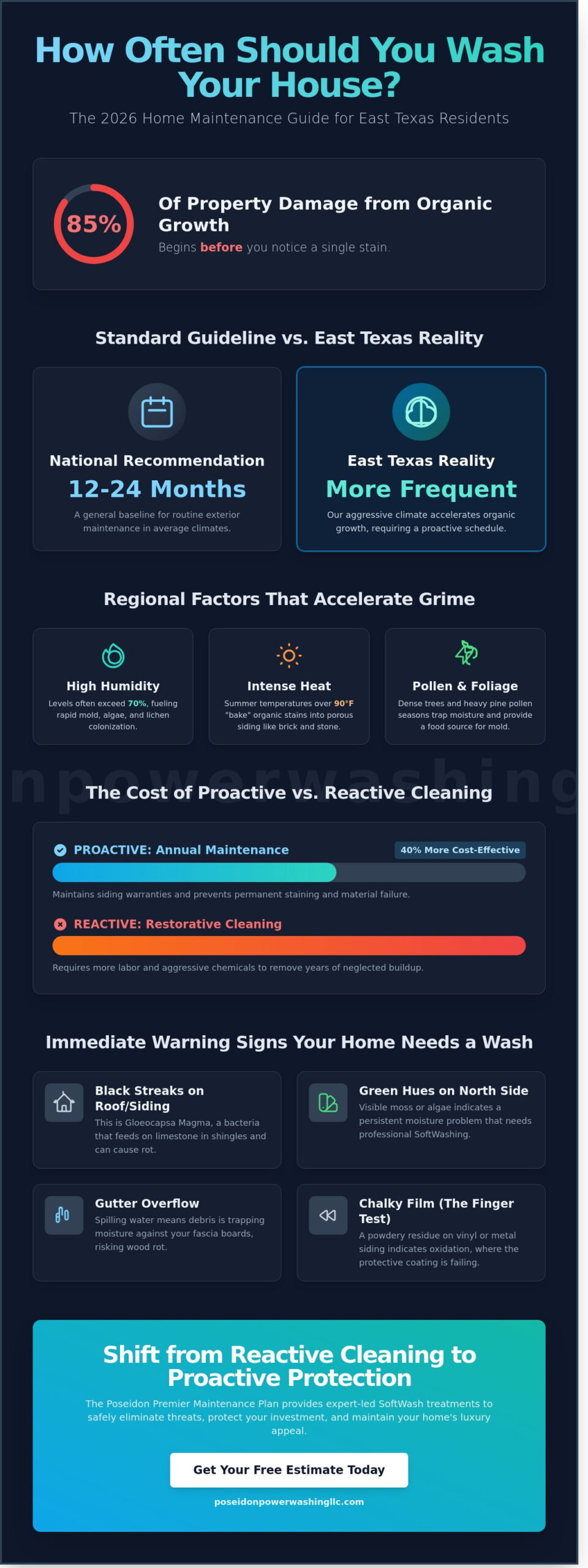 How Often Should You Wash Your House?

The 2026 Home Maintenance Guide for East Texas Residents

85%

Of Property Damage from Organic Growth

Begins before you notice a single stain.

Standard Guideline vs. East Texas Reality

National Recommendation

12-24 Months

A general baseline for routine exterior maintenance in average climates.

East Texas Reality

More Frequent

Our aggressive climate accelerates organic growth, requiring a proactive schedule.

Regional Factors That Accelerate Grime

High Humidity

Levels often exceed 70%, fueling rapid mold, algae, and lichen colonization.

Intense Heat

Summer temperatures over 90°F "bake" organic stains into porous siding like brick and stone.

Pollen & Foliage

Dense trees and heavy pine pollen seasons trap moisture and provide a food source for mold.

npowerwashing

The Cost of Proactive vs. Reactive Cleaning

PROACTIVE: Annual Maintenance

40% More Cost-Effective

Maintains siding warranties and prevents permanent staining and material failure.

REACTIVE: Restorative Cleaning

Requires more labor and aggressive chemicals to remove years of neglected buildup.

Immediate Warning Signs Your Home Needs a Wash

Black Streaks on Roof/Siding

This is Gloeocapsa Magma, a bacteria that feeds on limestone in shingles and can cause rot.

Green Hues on North Side

Visible moss or algae indicates a persistent moisture problem that needs professional SoftWashing.

Gutter Overflow

Spilling water means debris is trapping moisture against your fascia boards, risking wood rot.

Chalky Film (The Finger Test)

A powdery residue on vinyl or metal siding indicates oxidation, where the protective coating is failing.

Shift from Reactive Cleaning to Proactive Protection

The Poseidon Premier Maintenance Plan provides expert-led SoftWash treatments to safely eliminate threats, protect your investment, and maintain your home's luxury appeal.

Get Your Free Estimate Today

poseidonpowerwashingllc.com