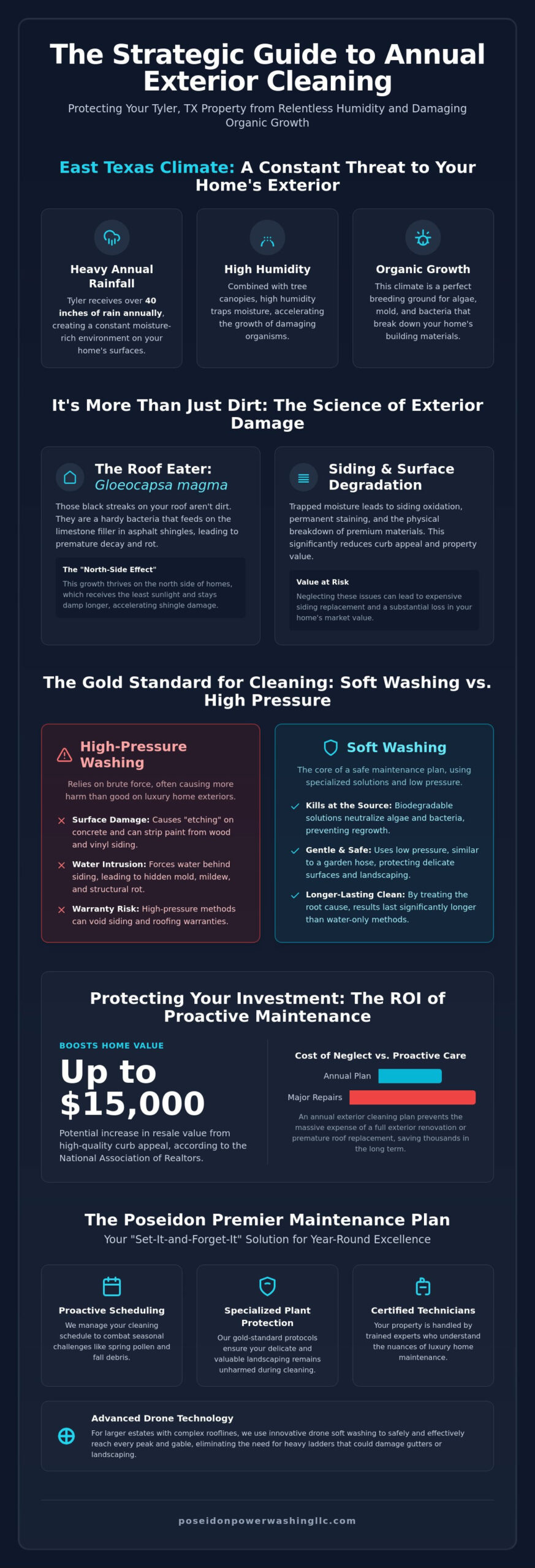 The Strategic Guide to Annual Exterior Cleaning

Protecting Your Tyler, TX Property from Relentless Humidity and Damaging Organic Growth

East Texas Climate: A Constant Threat to Your Home's Exterior

Heavy Annual Rainfall

Tyler receives over 40 inches of rain annually, creating a constant moisture-rich environment on your home's surfaces.

High Humidity

Combined with tree canopies, high humidity traps moisture, accelerating the growth of damaging organisms.

Organic Growth

This climate is a perfect breeding ground for algae, mold, and bacteria that break down your home's building materials.

It's More Than Just Dirt: The Science of Exterior Damage

The Roof Eater: Gloeocapsa magma

Those black streaks on your roof aren't dirt. They are a hardy bacteria that feeds on the limestone filler in asphalt shingles, leading to premature decay and rot.

The "North-Side Effect"

This growth thrives on the north side of homes, which receives the least sunlight and stays damp longer, accelerating shingle damage.

Siding & Surface Degradation

Trapped moisture leads to siding oxidation, permanent staining, and the physical breakdown of premium materials. This significantly reduces curb appeal and property value.

Value at Risk

Neglecting these issues can lead to expensive siding replacement and a substantial loss in your home's market value.

The Gold Standard for Cleaning: Soft Washing vs. High Pressure

High-Pressure Washing

Relies on brute force, often causing more harm than good on luxury home exteriors.

✕ Surface Damage: Causes "etching" on concrete and can strip paint from wood and vinyl siding.

✕ Water Intrusion: Forces water behind siding, leading to hidden mold, mildew, and structural rot.

✕ Warranty Risk: High-pressure methods can void siding and roofing warranties.

Soft Washing

The core of a safe maintenance plan, using specialized solutions and low pressure.

✓ Kills at the Source: Biodegradable solutions neutralize algae and bacteria, preventing regrowth.

✓ Gentle & Safe: Uses low pressure, similar to a garden hose, protecting delicate surfaces and landscaping.

✓ Longer-Lasting Clean: By treating the root cause, results last significantly longer than water-only methods.

Protecting Your Investment: The ROI of Proactive Maintenance

BOOSTS HOME VALUE

Up to $15,000

Potential increase in resale value from high-quality curb appeal, according to the National Association of Realtors.

Cost of Neglect vs. Proactive Care

Annual Plan

Major Repairs

An annual exterior cleaning plan prevents the massive expense of a full exterior renovation or premature roof replacement, saving thousands in the long term.

The Poseidon Premier Maintenance Plan

Your "Set-It-and-Forget-It" Solution for Year-Round Excellence

Proactive Scheduling

We manage your cleaning schedule to combat seasonal challenges like spring pollen and fall debris.

Specialized Plant Protection

Our gold-standard protocols ensure your delicate and valuable landscaping remains unharmed during cleaning.

Certified Technicians

Your property is handled by trained experts who understand the nuances of luxury home maintenance.

Advanced Drone Technology

For larger estates with complex rooflines, we use innovative drone soft washing to safely and effectively reach every peak and gable, eliminating the need for heavy ladders that could damage gutters or landscaping.

poseidonpowerwashingllc.com