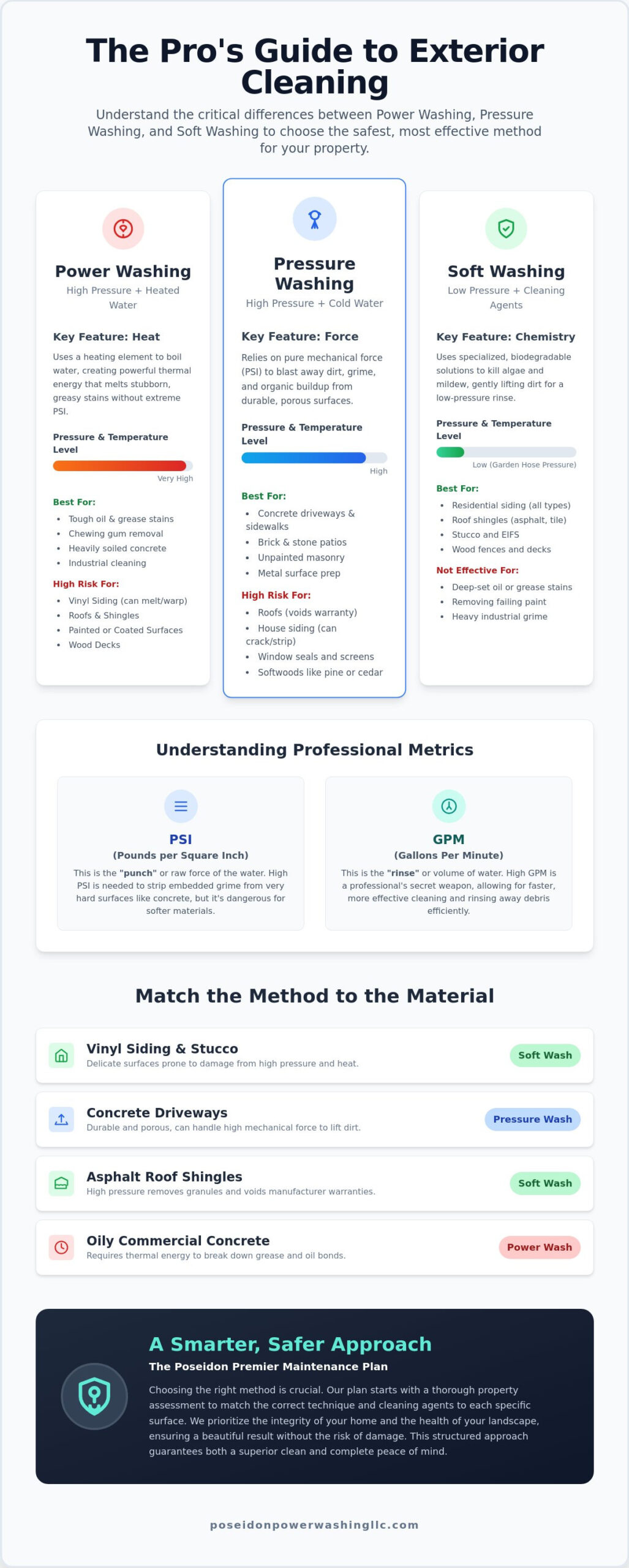 The Pro's Guide to Exterior Cleaning

Understand the critical differences between Power Washing, Pressure Washing, and Soft Washing to choose the safest, most effective method for your property.

Power Washing
High Pressure + Heated Water

Key Feature: Heat

Uses a heating element to boil water, creating powerful thermal energy that melts stubborn, greasy stains without extreme PSI.

Pressure & Temperature Level

Very High

Best For:
• Tough oil & grease stains
• Chewing gum removal
• Heavily soiled concrete
• Industrial cleaning

High Risk For:
• Vinyl Siding (can melt/warp)
• Roofs & Shingles
• Painted or Coated Surfaces
• Wood Decks

Pressure Washing
High Pressure + Cold Water

Key Feature: Force

Relies on pure mechanical force (PSI) to blast away dirt, grime, and organic buildup from durable, porous surfaces.

Pressure & Temperature Level

High

Best For:
• Concrete driveways & sidewalks
• Brick & stone patios
• Unpainted masonry
• Metal surface prep

High Risk For:
• Roofs (voids warranty)
• House siding (can crack/strip)
• Window seals and screens
• Softwoods like pine or cedar

Soft Washing
Low Pressure + Cleaning Agents

Key Feature: Chemistry

Uses specialized, biodegradable solutions to kill algae and mildew, gently lifting dirt for a low-pressure rinse.

Pressure & Temperature Level

Low (Garden Hose Pressure)

Best For:
• Residential siding (all types)
• Roof shingles (asphalt, tile)
• Stucco and EIFS
• Wood fences and decks

Not Effective For:
• Deep-set oil or grease stains
• Removing failing paint
• Heavy industrial grime

Understanding Professional Metrics

PSI
(Pounds per Square Inch)
This is the "punch" or raw force of the water. High PSI is needed to strip embedded grime from very hard surfaces like concrete, but it's dangerous for softer materials.

GPM
(Gallons Per Minute)
This is the "rinse" or volume of water. High GPM is a professional's secret weapon, allowing for faster, more effective cleaning and rinsing away debris efficiently.

Match the Method to the Material

Vinyl Siding & Stucco
Delicate surfaces prone to damage from high pressure and heat.
Soft Wash

Concrete Driveways
Durable and porous, can handle high mechanical force to lift dirt.
Pressure Wash

Asphalt Roof Shingles
High pressure removes granules and voids manufacturer warranties.
Soft Wash

Oily Commercial Concrete
Requires thermal energy to break down grease and oil bonds.
Power Wash

A Smarter, Safer Approach
The Poseidon Premier Maintenance Plan
Choosing the right method is crucial. Our plan starts with a thorough property assessment to match the correct technique and cleaning agents to each specific surface. We prioritize the integrity of your home and the health of your landscape, ensuring a beautiful result without the risk of damage. This structured approach guarantees both a superior clean and complete peace of mind.

poseidonpowerwashingllc.com